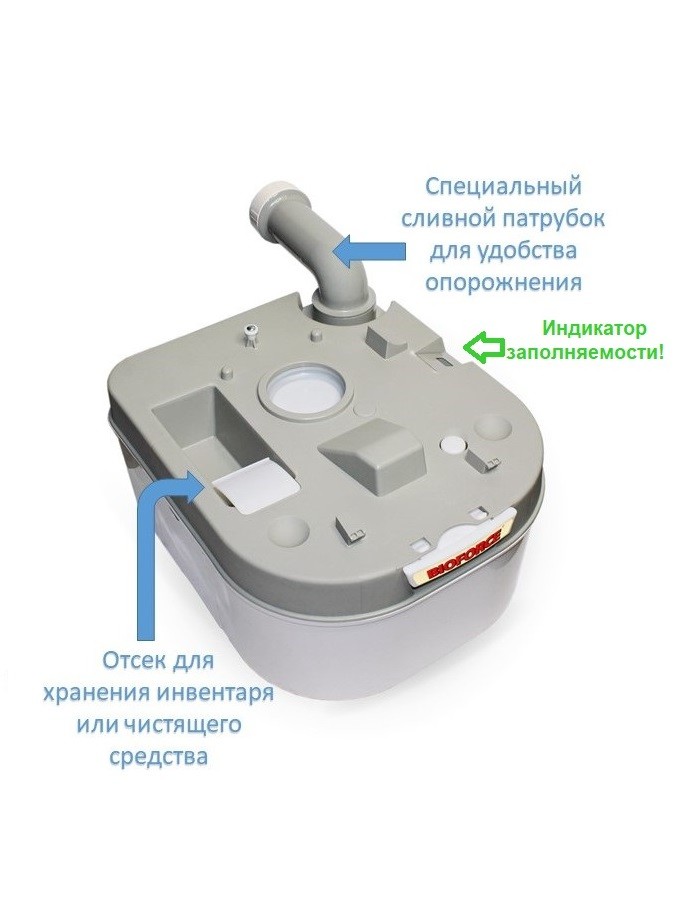 Специальный сливной патрубок для удобства опорожнения

Индикатор заполняемости!

BIOFORCE

Отсек для хранения инвентаря или чистящего средства